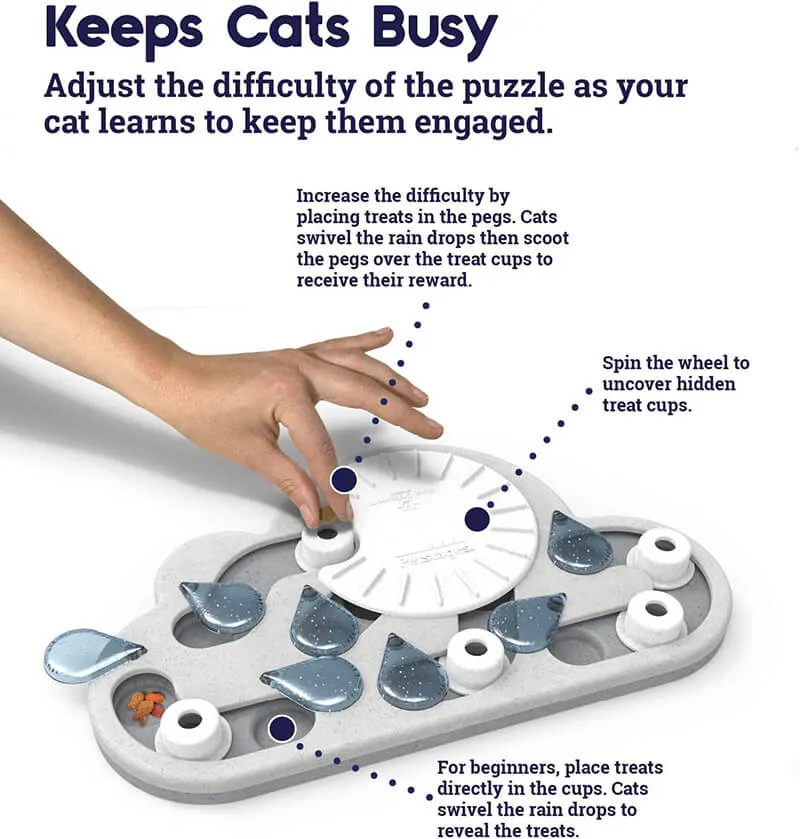 Keeps Cats Busy

Adjust the difficulty of the puzzle as your cat learns to keep them engaged.

Increase the difficulty by placing treats in the pegs. Cats swivel the rain drops then scoot the pegs over the treat cups to receive their reward.

Spin the wheel to uncover hidden treat cups.

Petstages

For beginners, place treats directly in the cups. Cats swivel the rain drops to reveal the treats.