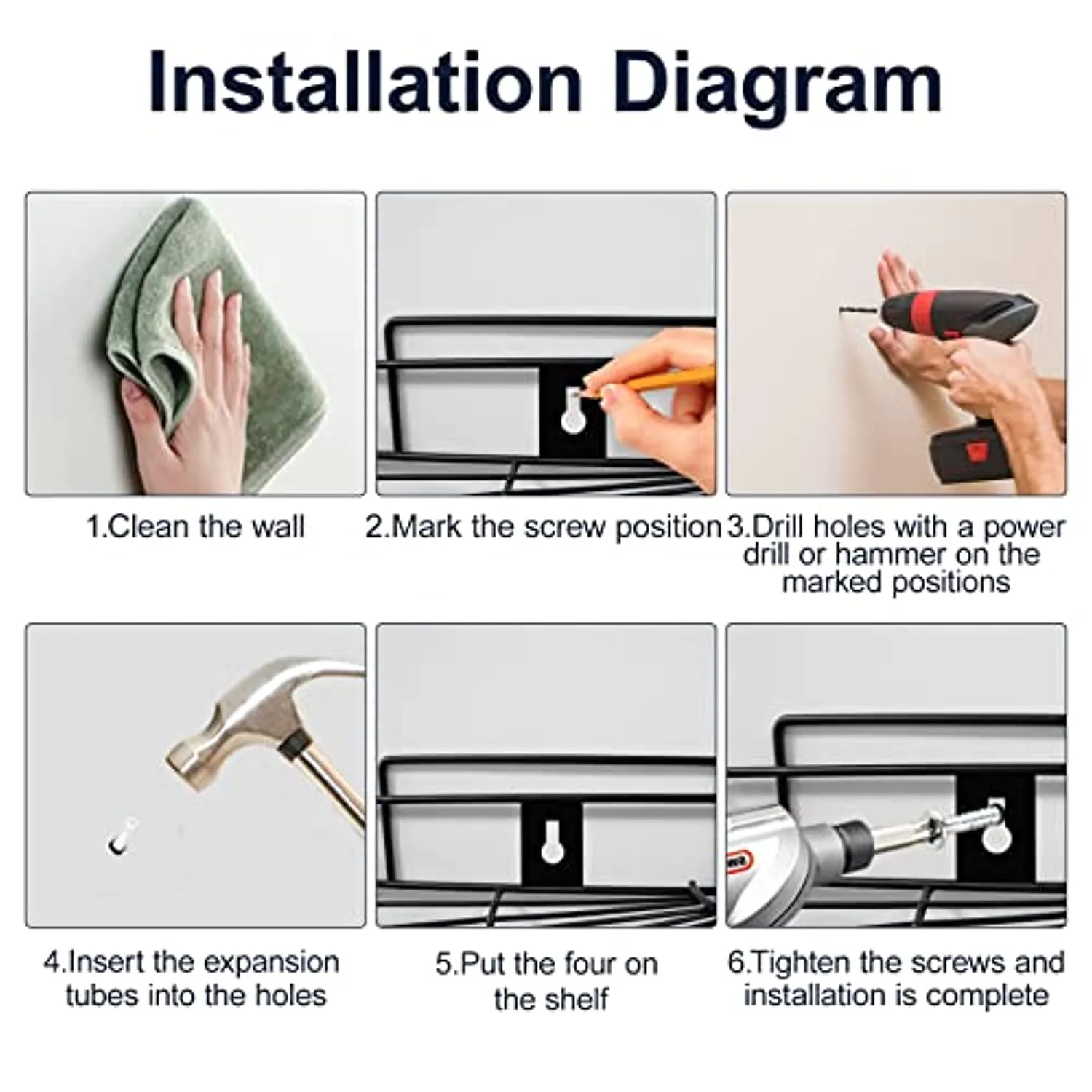 Installation Diagram

1.Clean the wall

2.Mark the screw position

3.Drill holes with a power drill or hammer on the marked positions

4.Insert the expansion tubes into the holes

5.Put the four on the shelf

6.Tighten the screws and installation is complete